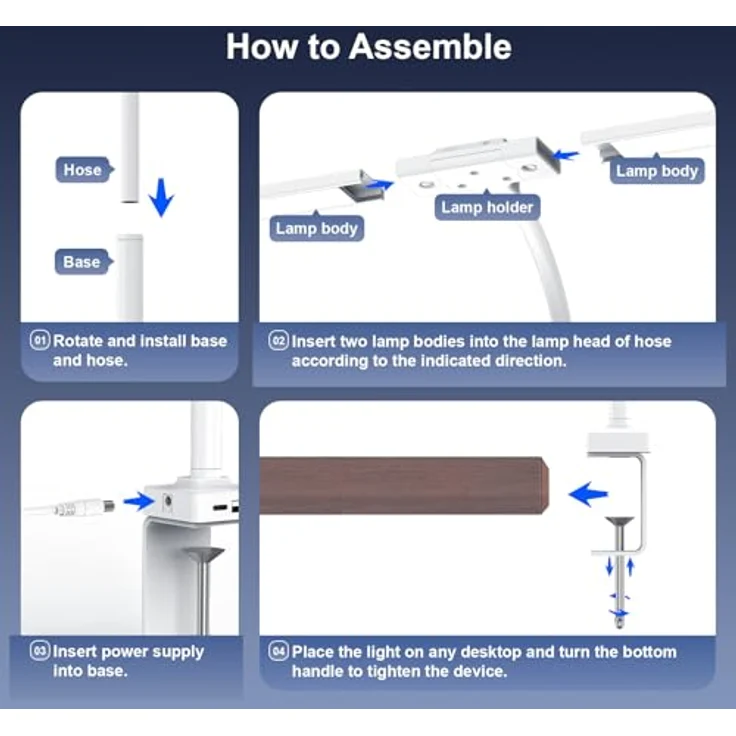 How to Assemble

Hose

Base

01 Rotate and install base and hose.

Lamp body

Lamp holder

Lamp body

02 Insert two lamp bodies into the lamp head of hose according to the indicated direction.

03 Insert power supply into base.

04 Place the light on any desktop and turn the bottom handle to tighten the device.