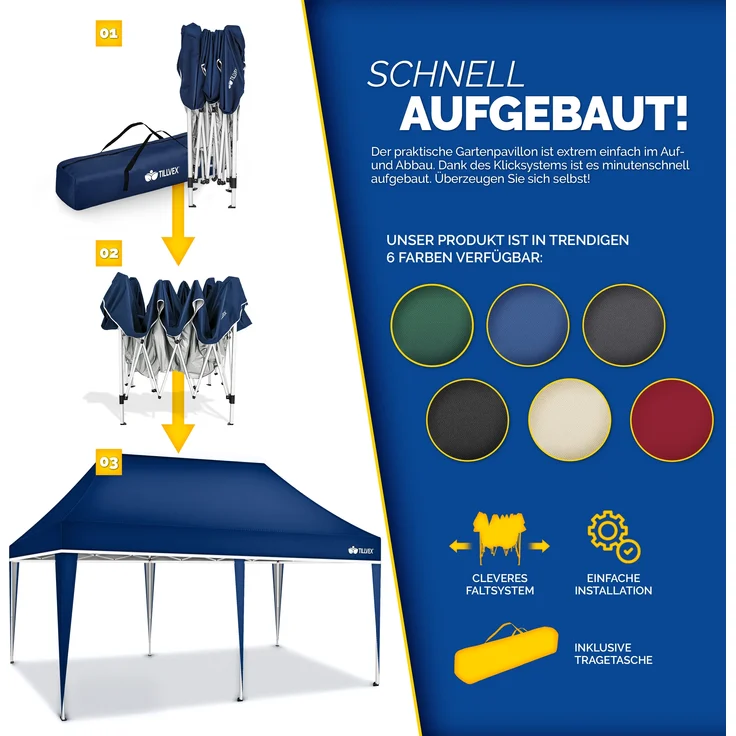 01

TILLVEX

TILLVEX

02

03

TILLVEX

SCHNELL
AUFGEBAUT!

Der praktische Gartenpavillon ist extrem einfach im Auf- und Abbau. Dank des Klicksystems ist es minutenschnell aufgebaut. Überzeugen Sie sich selbst!

UNSER PRODUKT IST IN TRENDIGEN 6 FARBEN VERFÜGBAR:

CLEVERES FALTSYSTEM

EINFACHE INSTALLATION

INKLUSIVE TRAGETASCHE