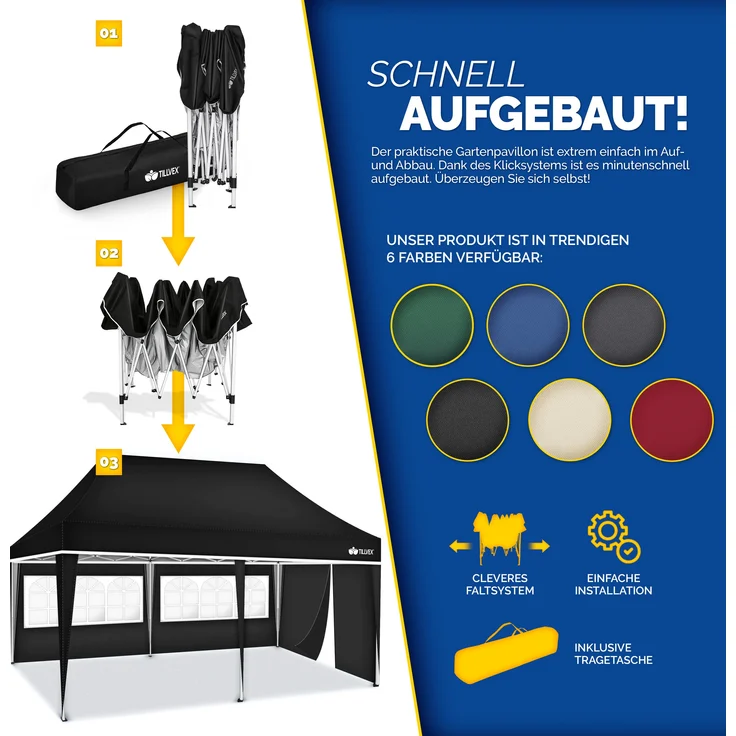 01

TILLVEX

02

03

TILLVEX

SCHNELL
AUFGEBAUT!

Der praktische Gartenpavillon ist extrem einfach im Auf- und Abbau. Dank des Klicksystems ist es minutenschnell aufgebaut. Überzeugen Sie sich selbst!

UNSER PRODUKT IST IN TRENDIGEN 6 FARBEN VERFÜGBAR:

CLEVERES FALTSYSTEM

EINFACHE INSTALLATION

INKLUSIVE TRAGETASCHE