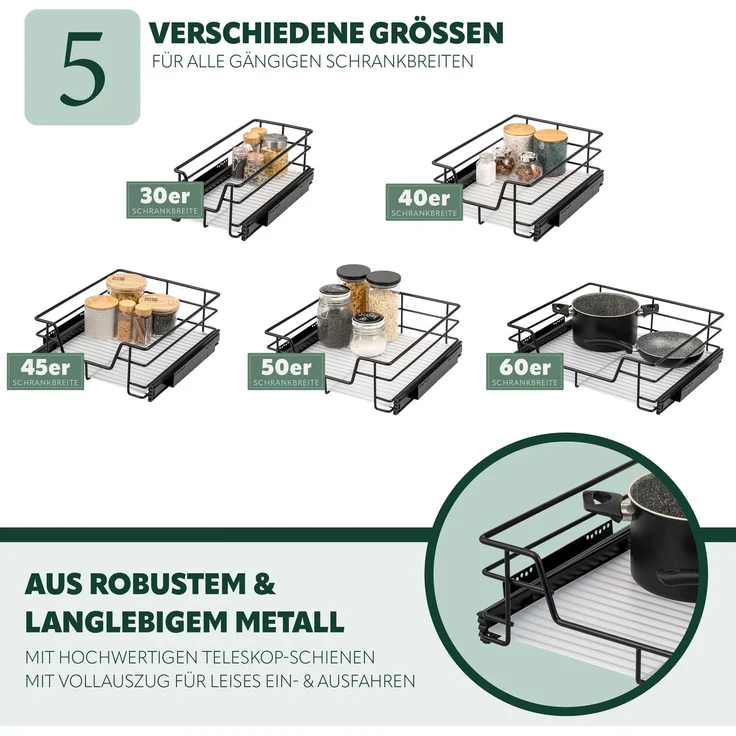 5

VERSCHIEDENE GRÖSSEN
FÜR ALLE GÄNGIGEN SCHRANKBREITEN

30er
SCHRANKBREITE

40er
SCHRANKBREITE

45er
SCHRANKBREITE

50er
SCHRANKBREITE

60er
SCHRANKBREITE

AUS ROBUSTEM & LANGLEBIGEM METALL

MIT HOCHWERTIGEN TELESKOP-SCHIENEN MIT VOLLAUSZUG FÜR LEISES EIN- & AUSFAHREN