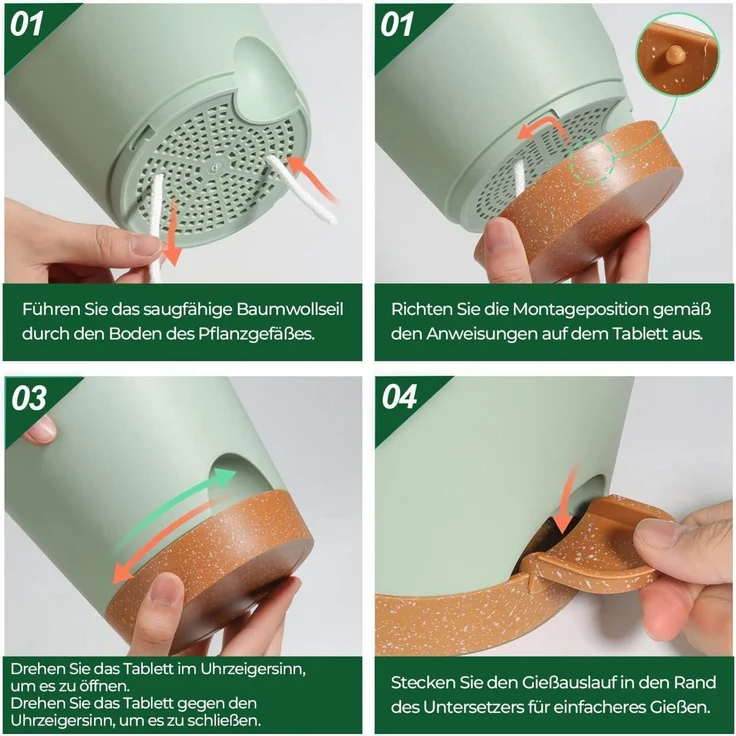 01

Führen Sie das saugfähige Baumwollseil durch den Boden des Pflanzgefäßes.

01

Richten Sie die Montageposition gemäß den Anweisungen auf dem Tablett aus.

03

Drehen Sie das Tablett im Uhrzeigersinn, um es zu öffnen.
Drehen Sie das Tablett gegen den Uhrzeigersinn, um es zu schließen.

04

Stecken Sie den Gießauslauf in den Rand des Untersetzers für einfacheres Gießen.