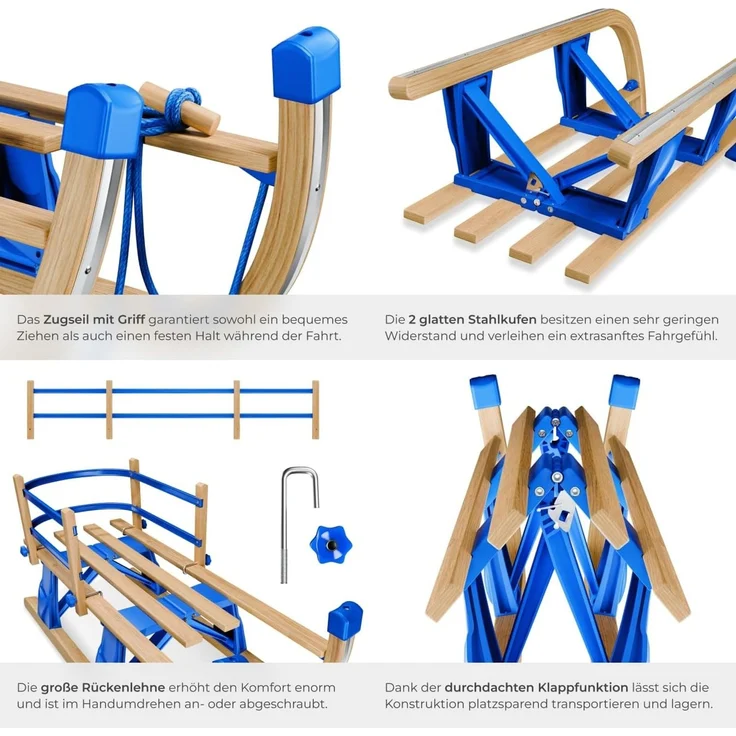 Das Zugseil mit Griff garantiert sowohl ein bequemes Ziehen als auch einen festen Halt während der Fahrt.

Die 2 glatten Stahlkufen besitzen einen sehr geringen Widerstand und verleihen ein extrasanftes Fahrgefühl.

Die große Rückenlehne erhöht den Komfort enorm und ist im Handumdrehen an- oder abgeschraubt.

Dank der durchdachten Klappfunktion lässt sich die Konstruktion platzsparend transportieren und lagern.