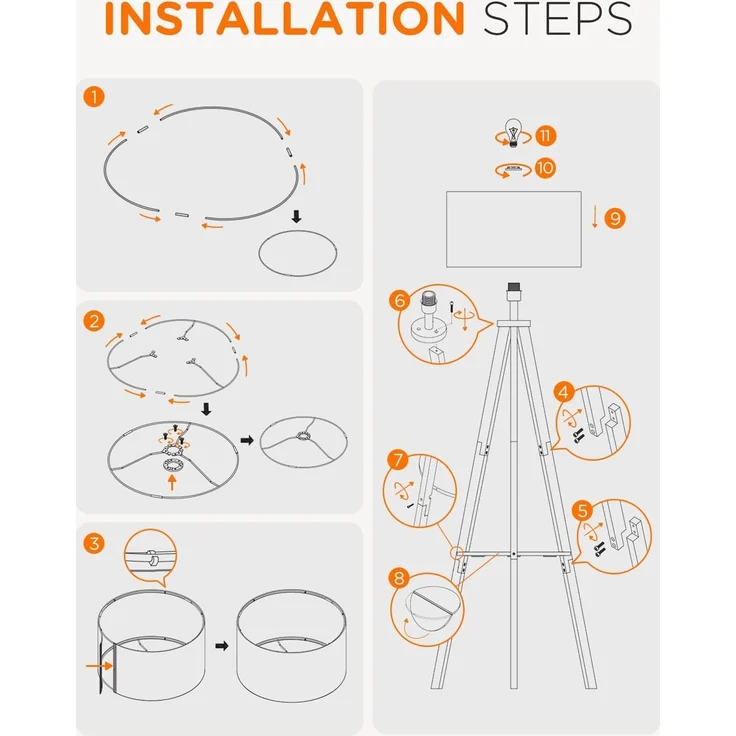 INSTALLATION STEPS

1

2

3

11

10

9

6

4

7

5

8