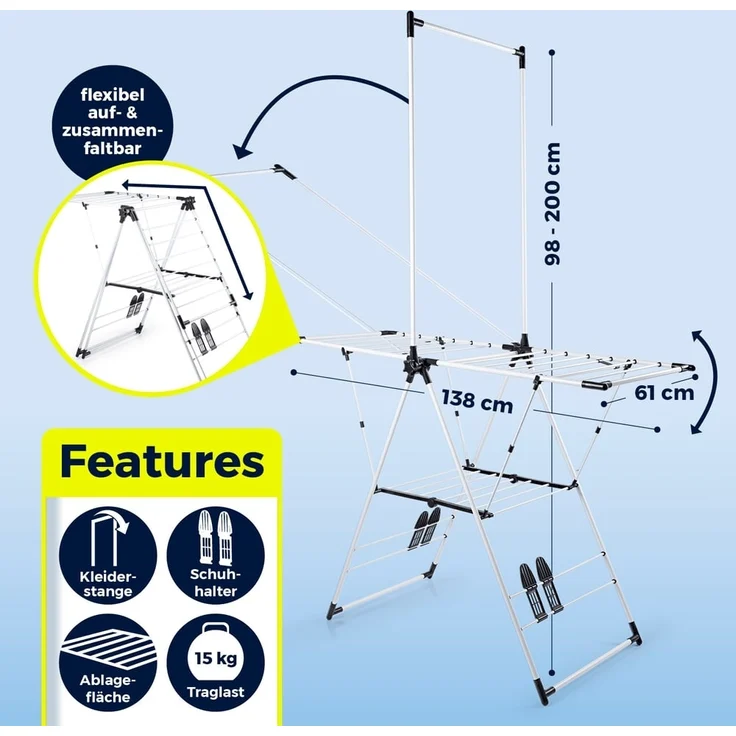 flexibel auf- & zusammenfaltbar

98 - 200 cm

138 cm

61 cm

Features

Kleiderstange

Schuhhalter

Ablagefläche

15 kg

Traglast