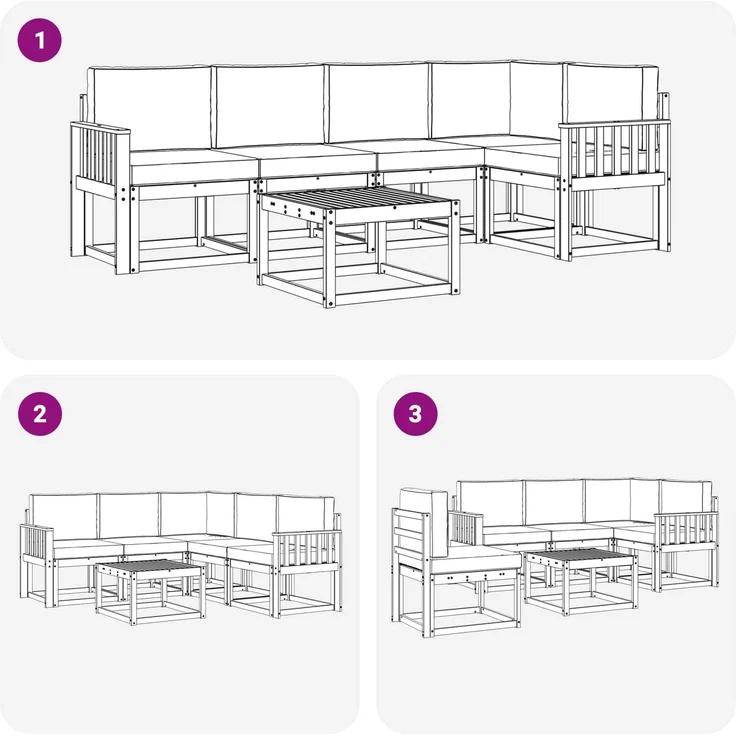 1

2

3