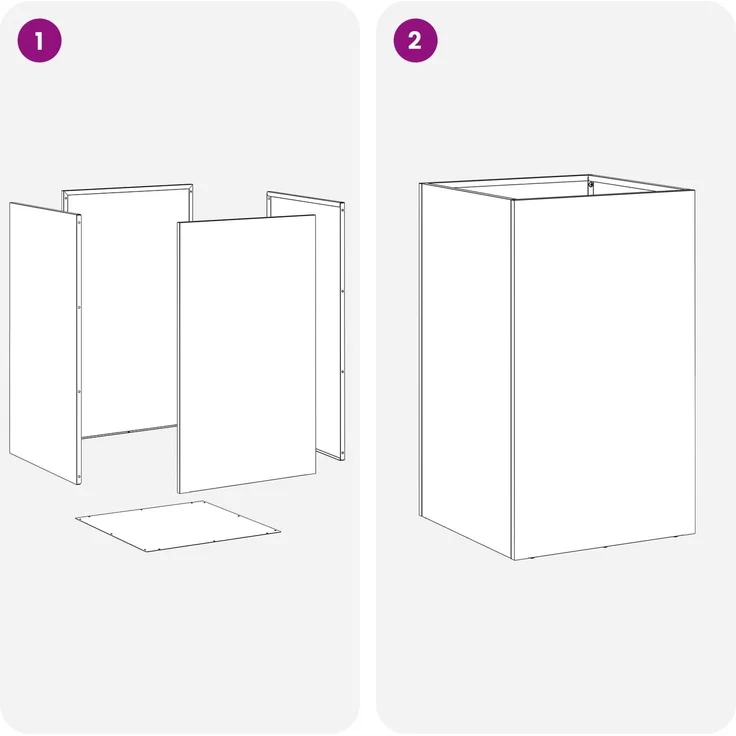 1

2