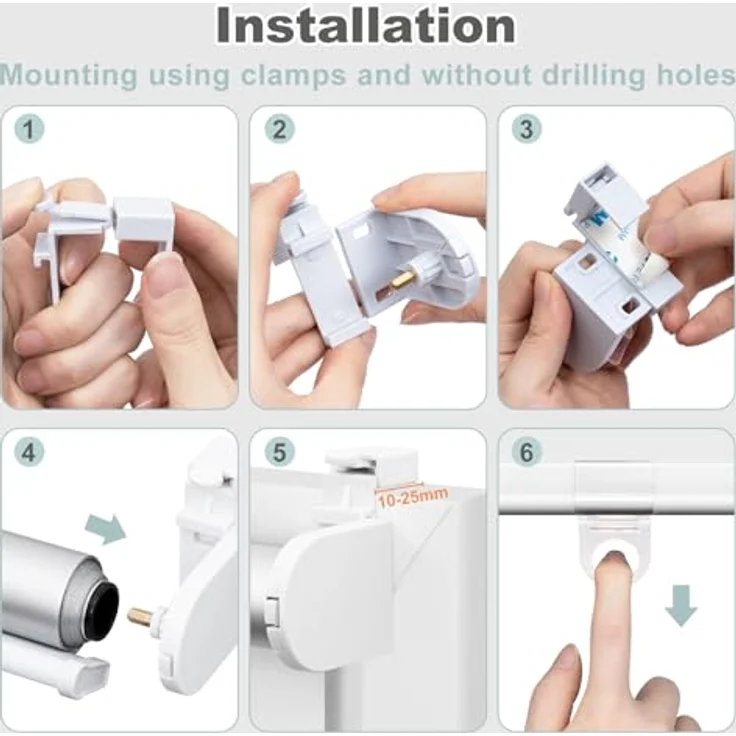 Installation

Mounting using clamps and without drilling holes

1

2

3

4

5

10-25mm

6