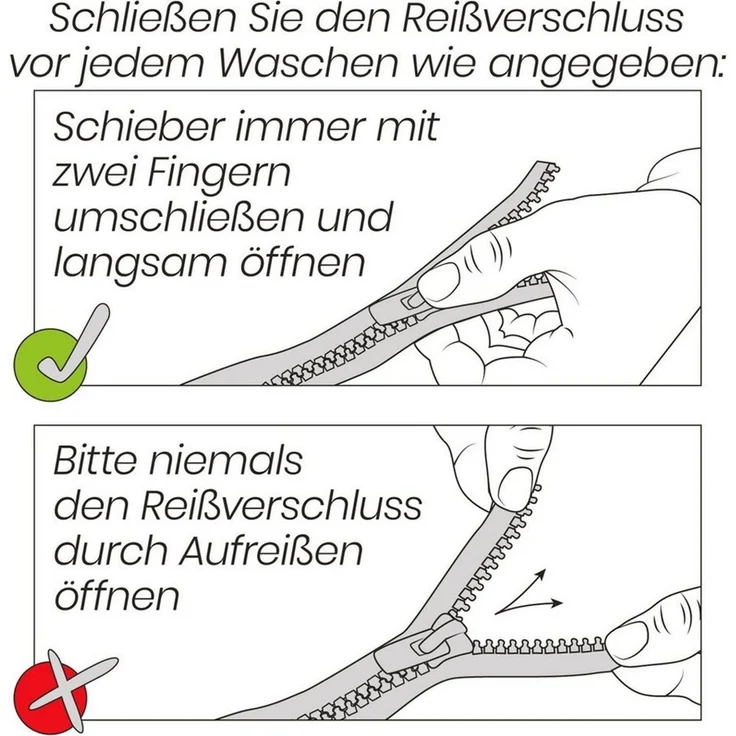 Schließen Sie den Reißverschluss vor jedem Waschen wie angegeben:

Schieber immer mit zwei Fingern umschließen und langsam öffnen

Bitte niemals den Reißverschluss durch Aufreißen öffnen