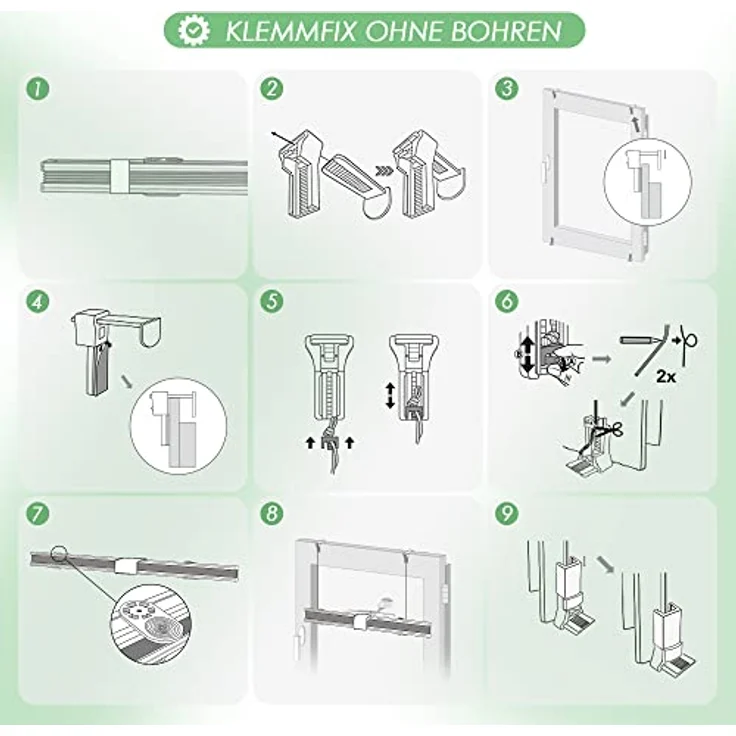 KLEMMFIX OHNE BOHREN

1

2

3

4

5

6

2x

7

8

9