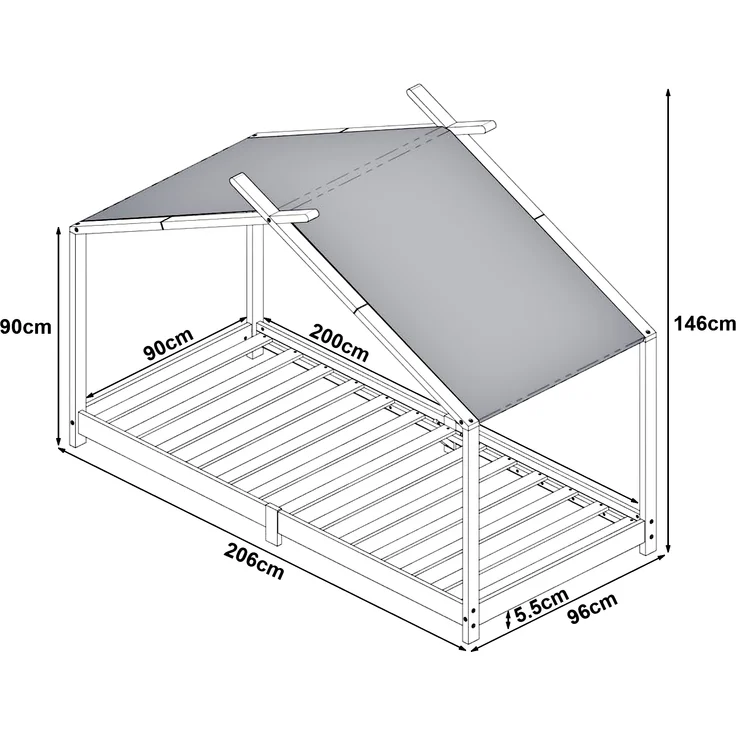 90cm
90cm
200cm
146cm
206cm
5.5cm
96cm