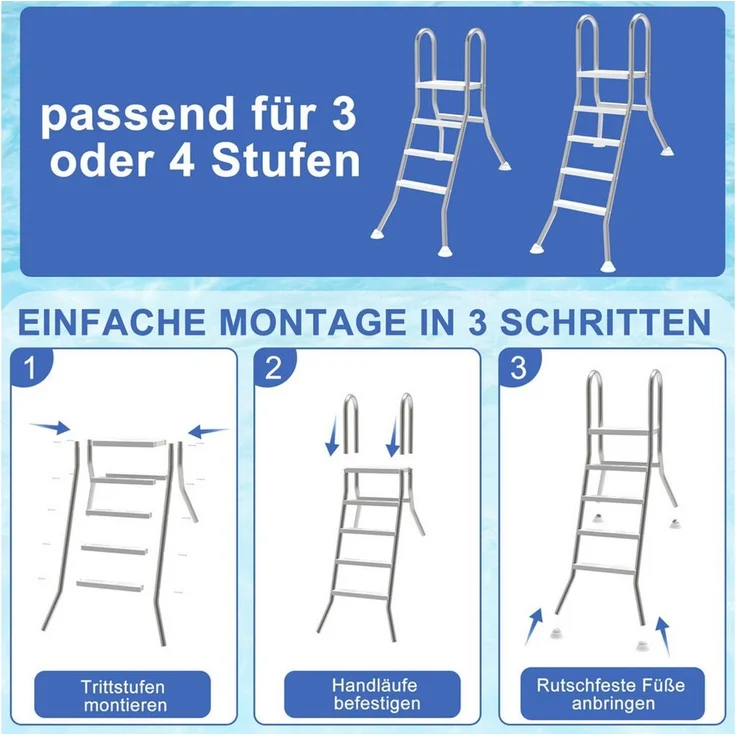 passend für 3 oder 4 Stufen

EINFACHE MONTAGE IN 3 SCHRITTEN

1

Trittstufen montieren

2

Handläufe befestigen

3

Rutschfeste Füße anbringen