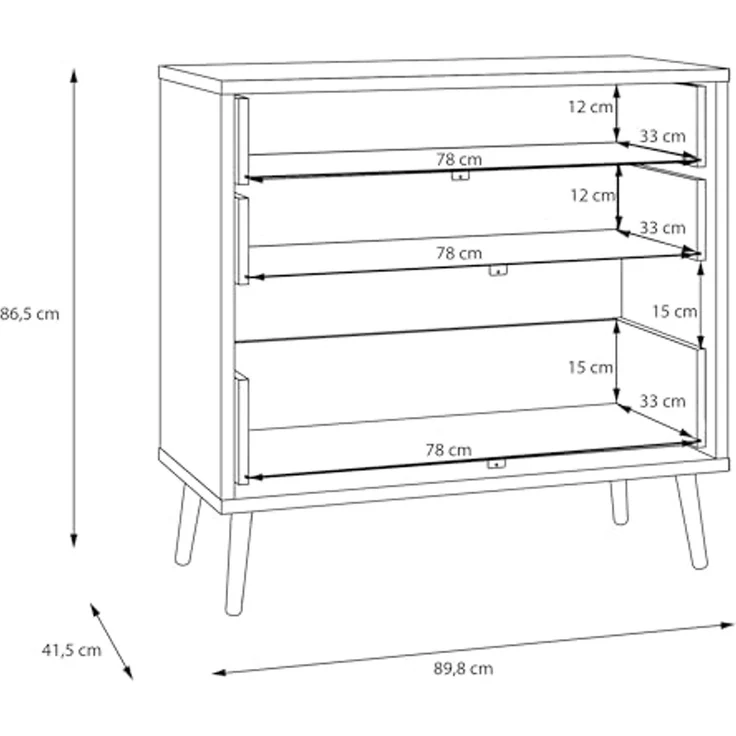 86,5 cm

12 cm
33 cm
78 cm
12 cm
33 cm
78 cm
15 cm
15 cm
33 cm
78 cm

41,5 cm
89,8 cm