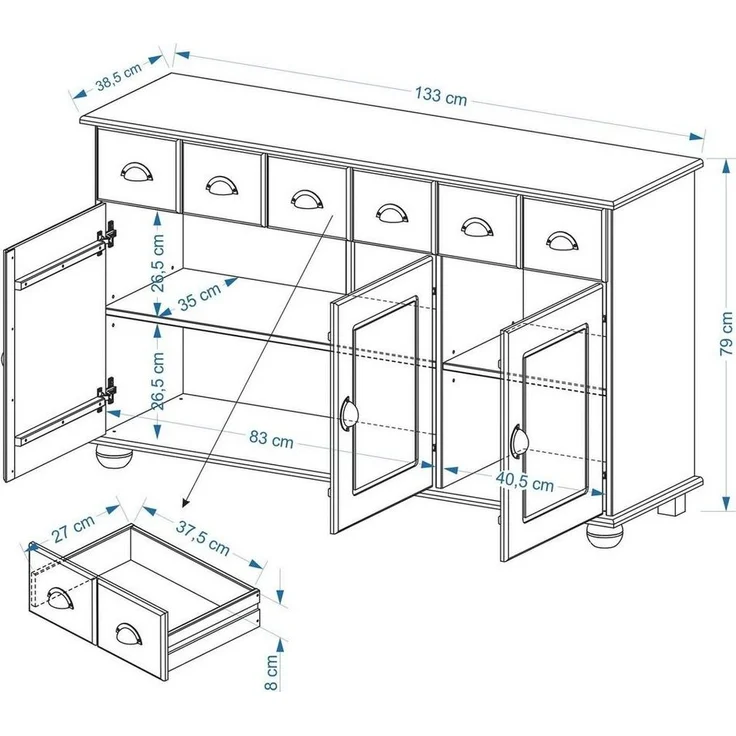 38,5 cm
133 cm
79 cm
26,5 cm
35 cm
26,5 cm
83 cm
40,5 cm
27 cm
37,5 cm
8 cm