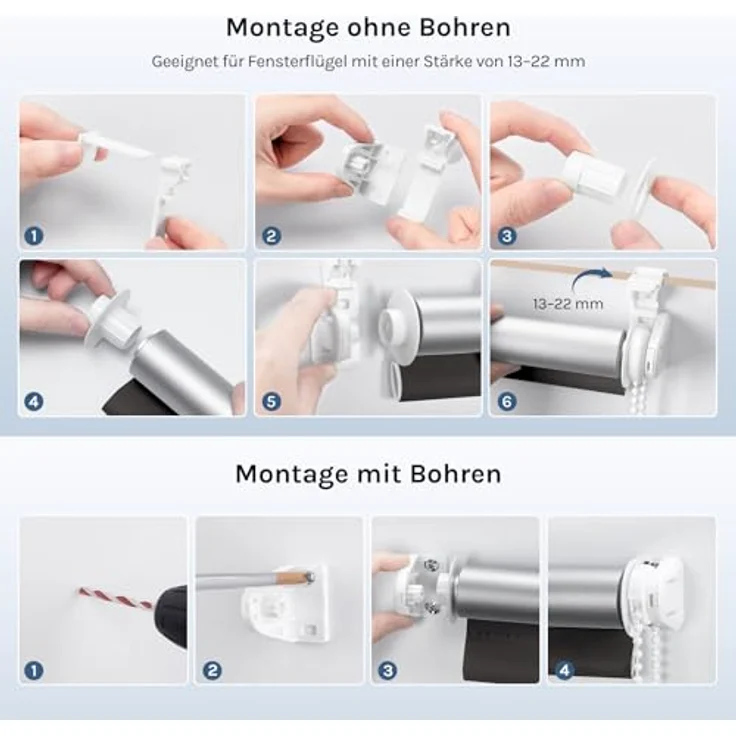 Montage ohne Bohren

Geeignet für Fensterflügel mit einer Stärke von 13-22 mm

1

2

3

4

5

13-22 mm

6

Montage mit Bohren

1

2

3

4