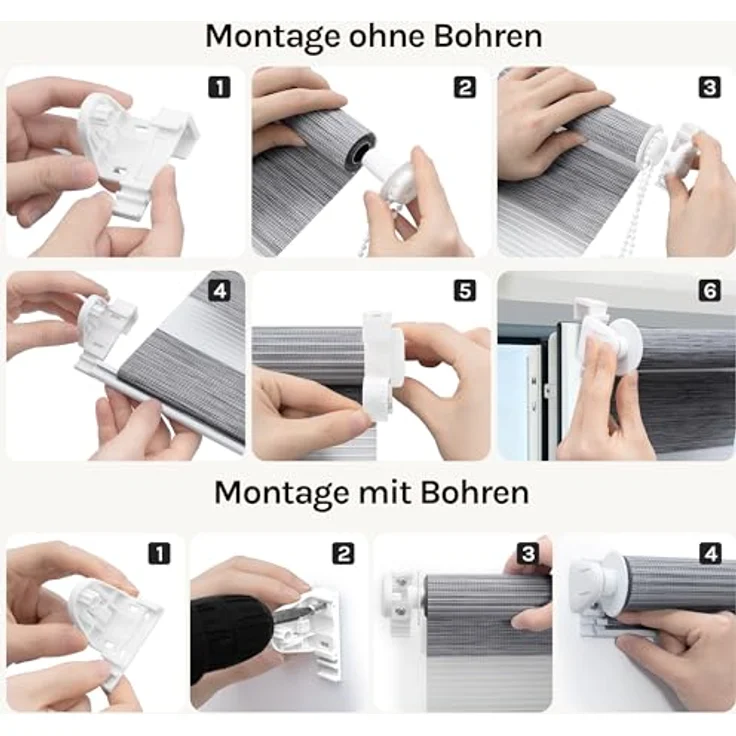 Montage ohne Bohren

1

2

3

4

5

6

Montage mit Bohren

1

2

3

4