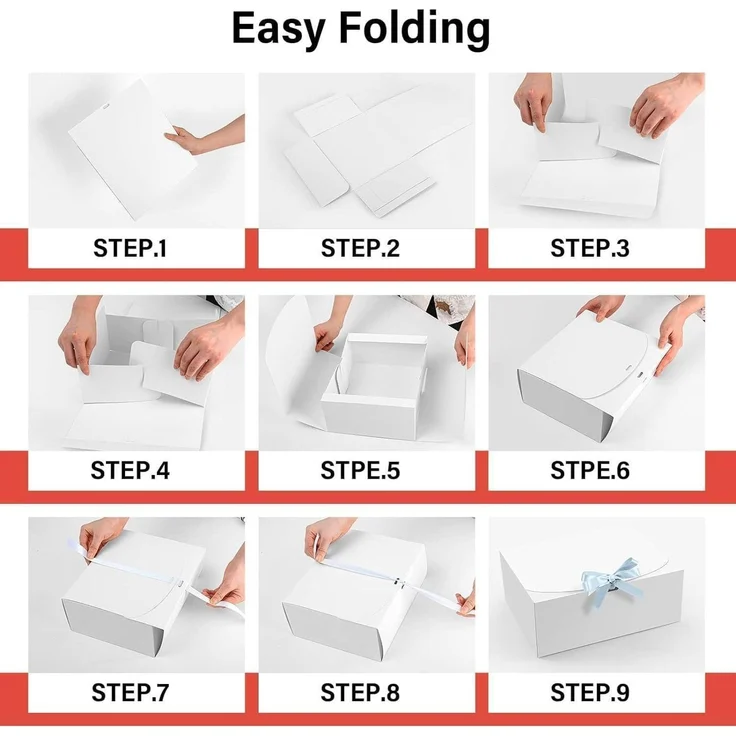 Easy Folding

STEP.1

STEP.2

STEP.3

STEP.4

STPE.5

STPE.6

STEP.7

STEP.8

STEP.9