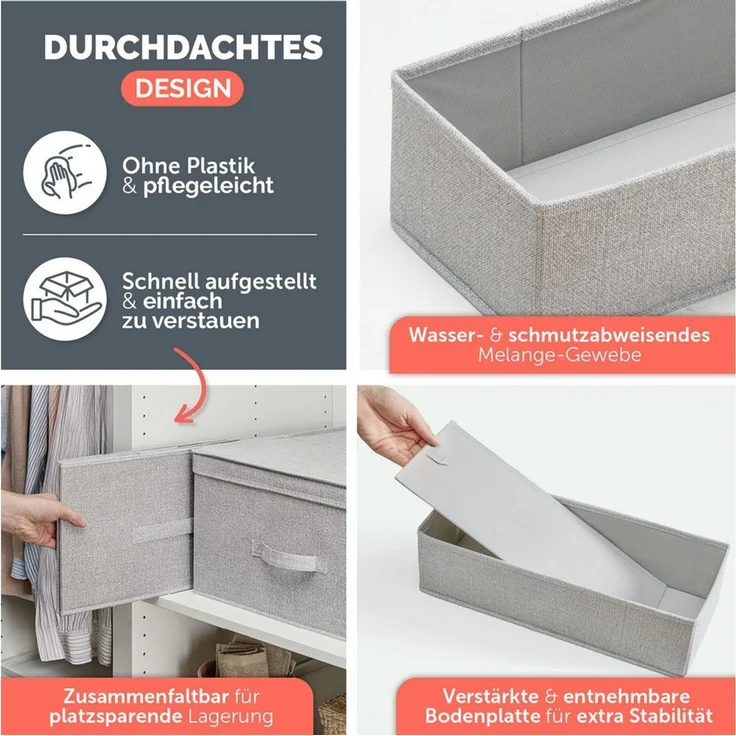 DURCHDACHTES
DESIGN

Ohne Plastik
& pflegeleicht

Schnell aufgestellt
& einfach
zu verstauen

Wasser- & schmutzabweisendes
Melange-Gewebe

Zusammenfaltbar für
platzsparende Lagerung

Verstärkte & entnehmbare
Bodenplatte für extra Stabilität