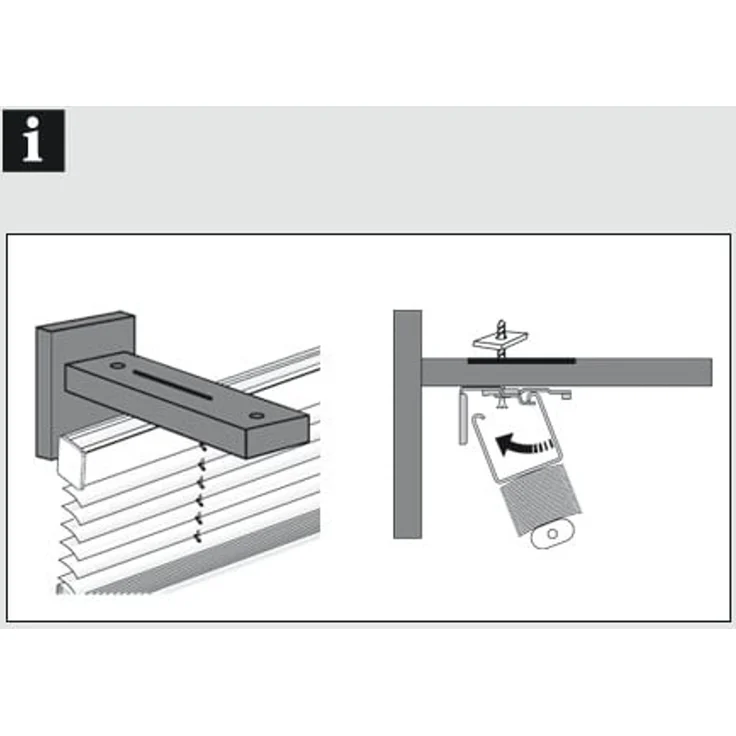 i