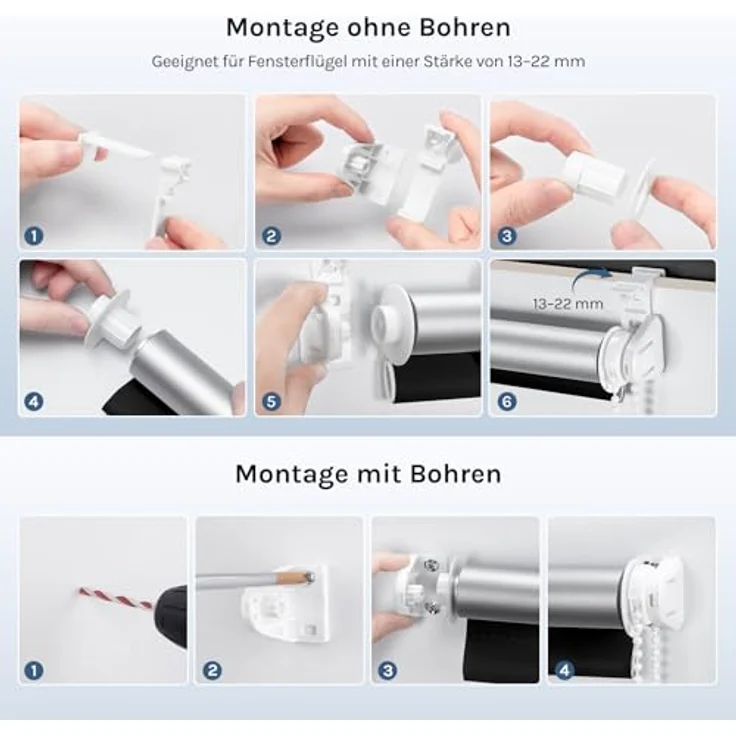 Montage ohne Bohren

Geeignet für Fensterflügel mit einer Stärke von 13-22 mm

1

2

3

4

5

13-22 mm

6

Montage mit Bohren

1

2

3

4