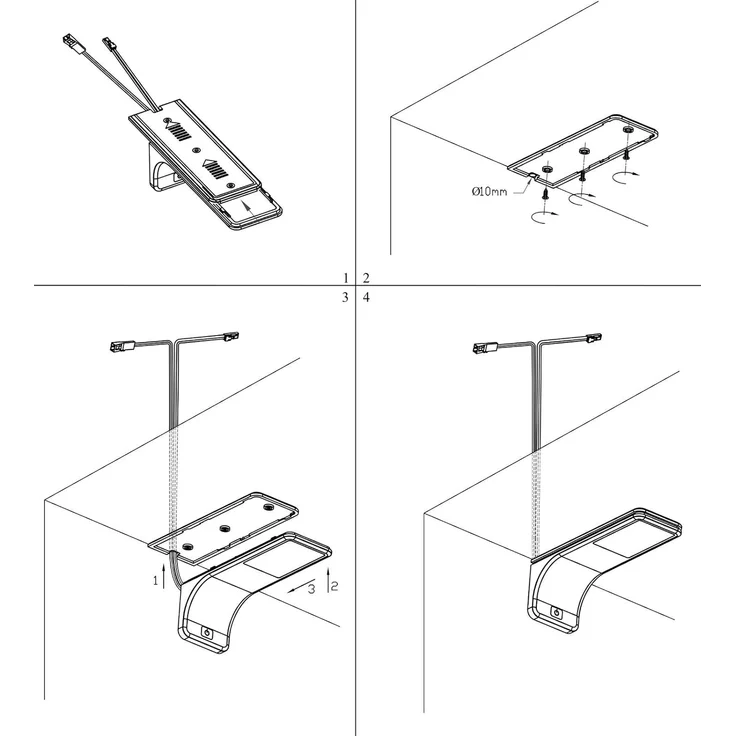 Ø10mm

1 2
3 4

1
3
2