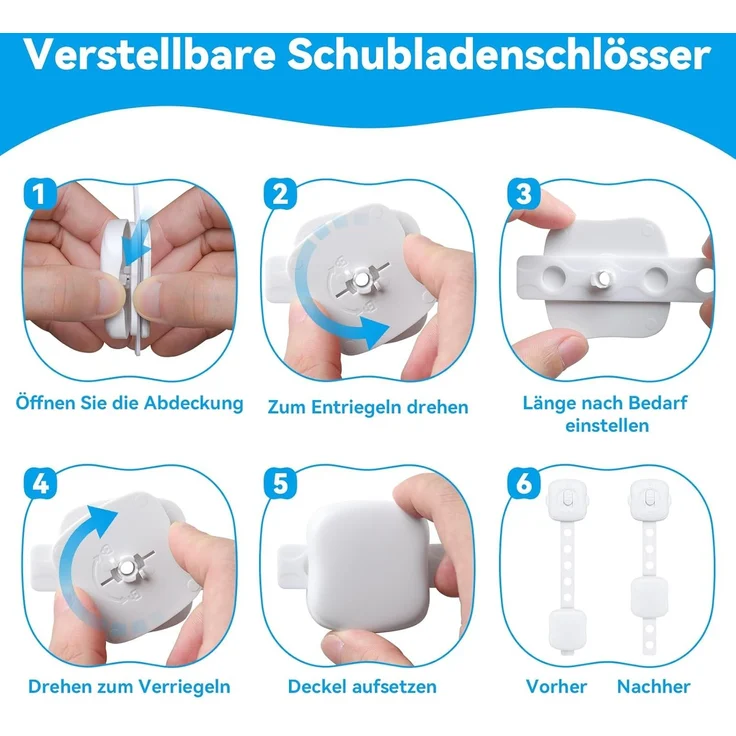 Verstellbare Schubladenschlösser

1

Öffnen Sie die Abdeckung

2

Zum Entriegeln drehen

3

Länge nach Bedarf einstellen

4

Drehen zum Verriegeln

5

Deckel aufsetzen

6

Vorher

Nachher