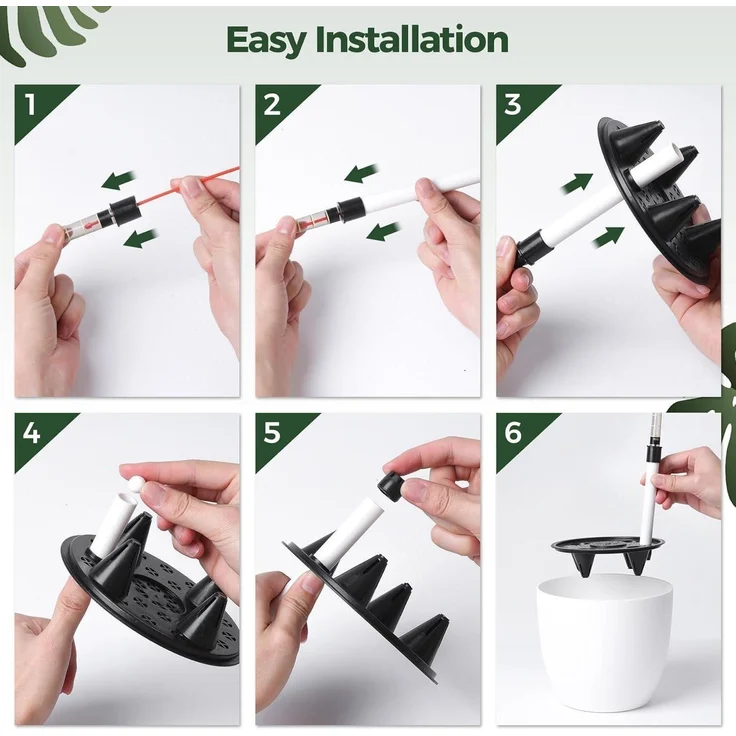 Easy Installation

1

2

3

4

5

6