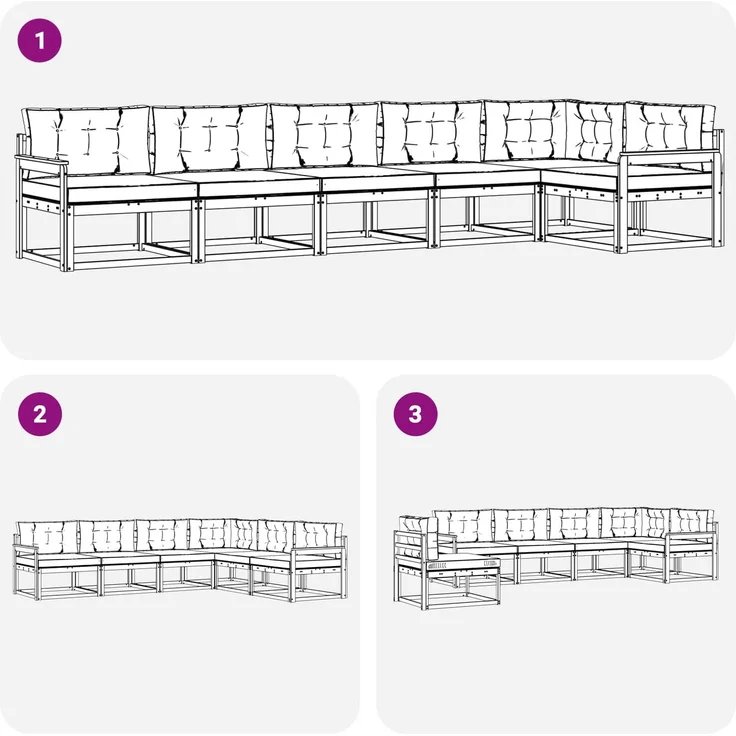 1

2

3