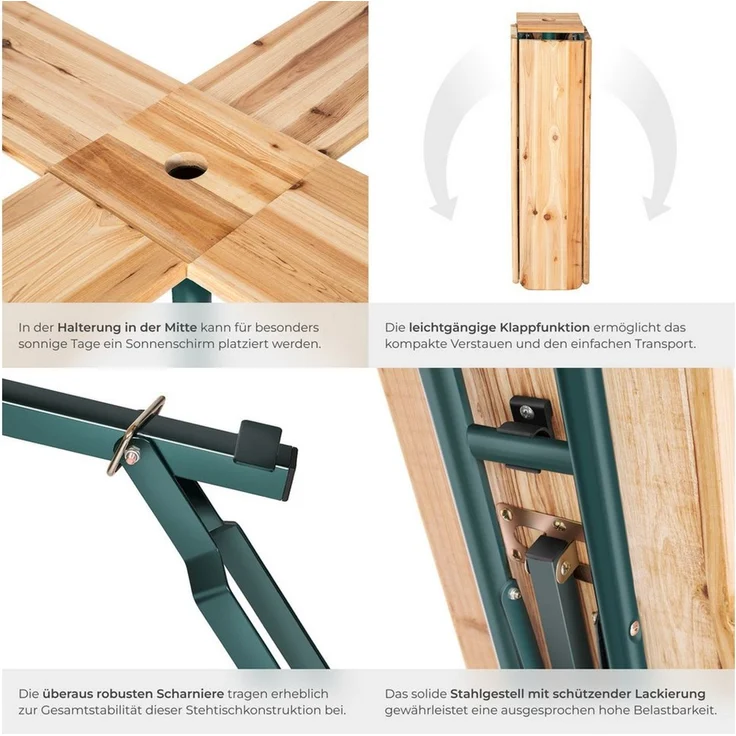 In der Halterung in der Mitte kann für besonders sonnige Tage ein Sonnenschirm platziert werden.

Die leichtgängige Klappfunktion ermöglicht das kompakte Verstauen und den einfachen Transport.

Die überaus robusten Scharniere tragen erheblich zur Gesamtstabilität dieser Stehtischkonstruktion bei.

Das solide Stahlgestell mit schützender Lackierung gewährleistet eine ausgesprochen hohe Belastbarkeit.