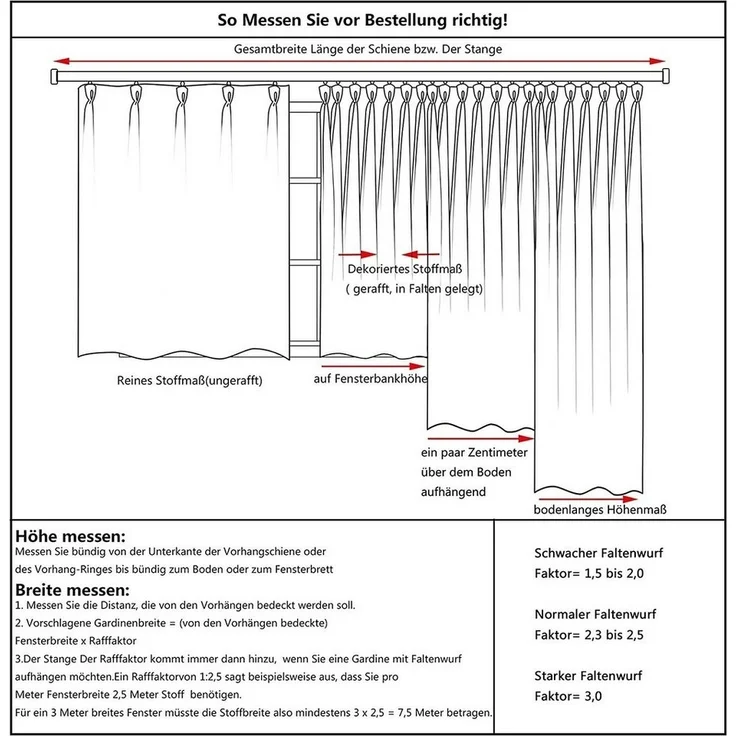 So Messen Sie vor Bestellung richtig!

Gesamtbreite Länge der Schiene bzw. Der Stange

Dekoriertes Stoffmaß
( gerafft, in Falten gelegt)

Reines Stoffmaß(ungerafft)

auf Fensterbankhöhe

ein paar Zentimeter
über dem Boden
aufhängend

bodenlanges Höhenmaß

Höhe messen:
Messen Sie bündig von der Unterkante der Vorhangschiene oder des Vorhang-Ringes bis bündig zum Boden oder zum Fensterbrett

Breite messen:
1. Messen Sie die Distanz, die von den Vorhängen bedeckt werden soll.
2. Vorschlagene Gardinenbreite = (von den Vorhängen bedeckte) Fensterbreite x Rafffaktor
3.Der Stange Der Rafffaktor kommt immer dann hinzu, wenn Sie eine Gardine mit Faltenwurf aufhängen möchten.Ein Rafffaktorvon 1:2,5 sagt beispielsweise aus, dass Sie pro Meter Fensterbreite 2,5 Meter Stoff benötigen.
Für ein 3 Meter breites Fenster müsste die Stoffbreite also mindestens 3 x 2,5 = 7,5 Meter betragen.

Schwacher Faltenwurf
Faktor= 1,5 bis 2,0

Normaler Faltenwurf
Faktor= 2,3 bis 2,5

Starker Faltenwurf
Faktor= 3,0