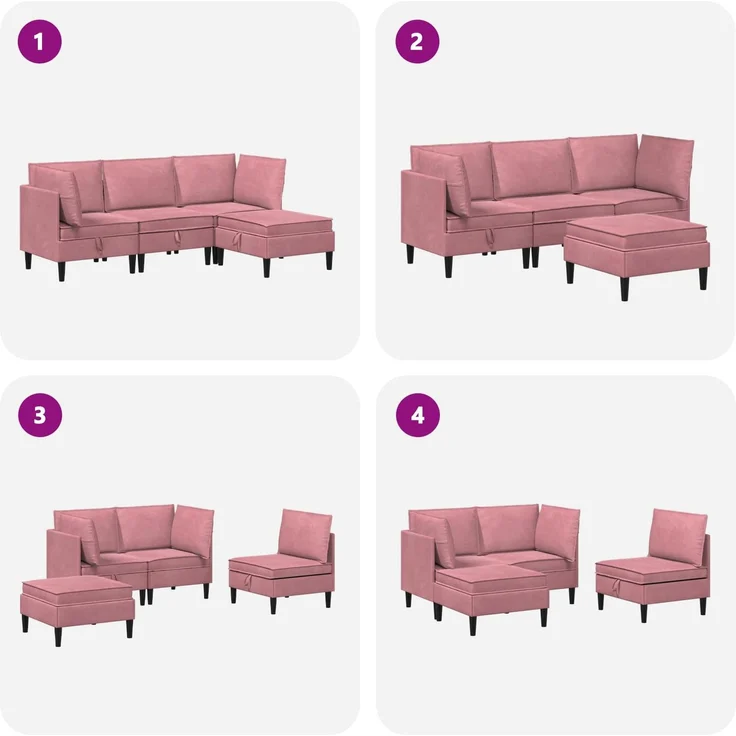 1

2

3

4