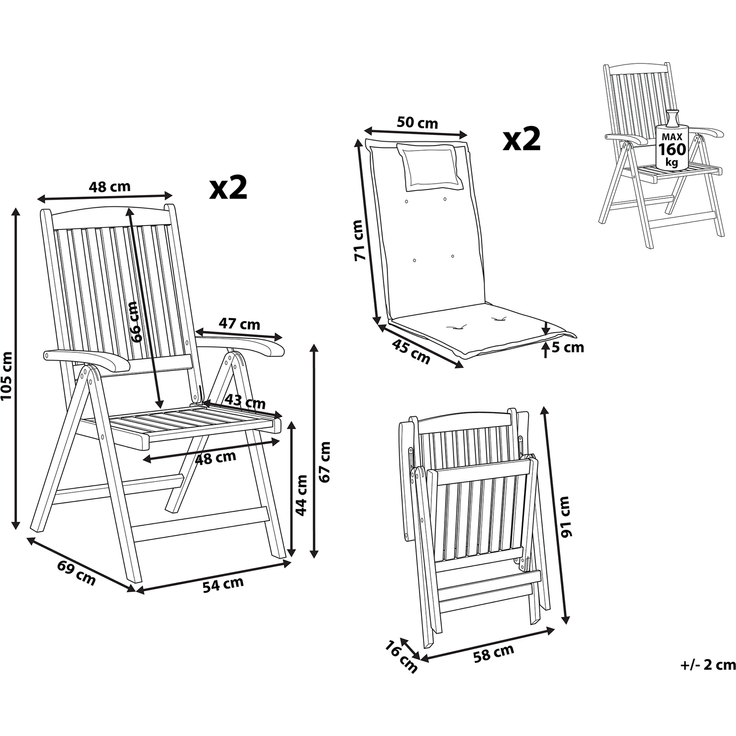 48 cm
x2
105 cm
66 cm
47 cm
43 cm
48 cm
44 cm
67 cm
69 cm
54 cm

50 cm
x2
71 cm
45 cm
5 cm

MAX
160
kg

91 cm
16 cm
58 cm

+/- 2 cm