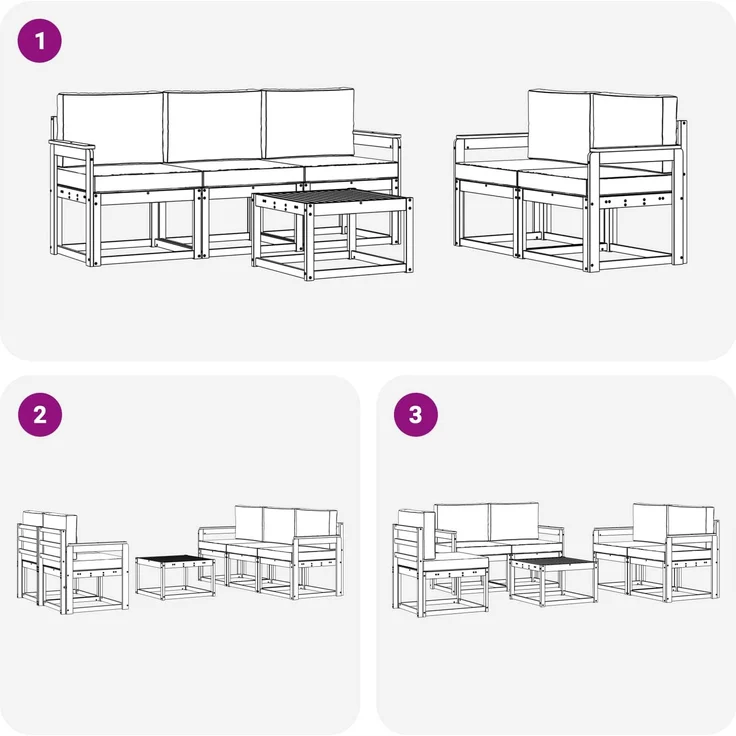 1

2

3