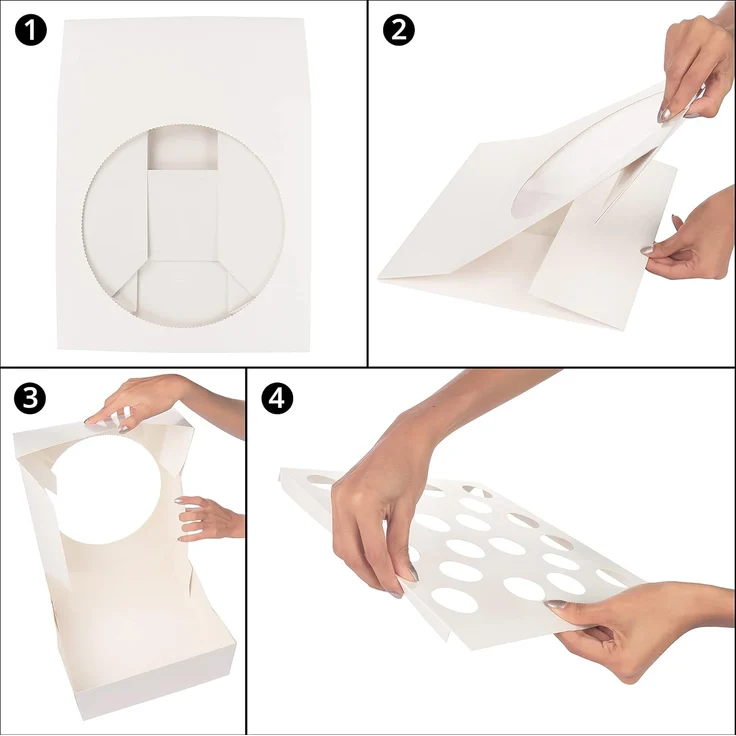 1

2

3

4