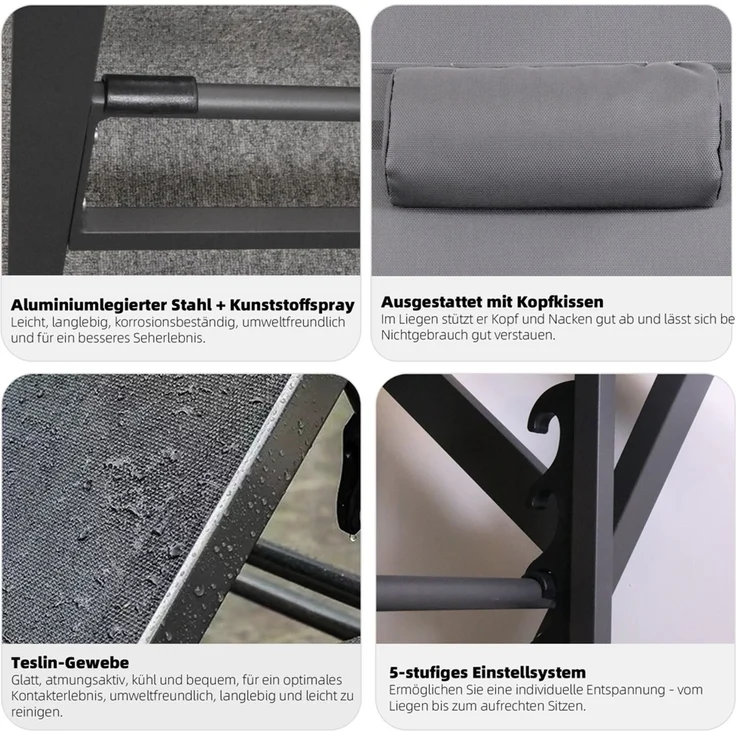 Aluminiumlegierter Stahl + Kunststoffspray
Leicht, langlebig, korrosionsbeständig, umweltfreundlich und für ein besseres Seherlebnis.

Ausgestattet mit Kopfkissen
Im Liegen stützt er Kopf und Nacken gut ab und lässt sich be Nichtgebrauch gut verstauen.

Teslin-Gewebe
Glatt, atmungsaktiv, kühl und bequem, für ein optimales Kontakterlebnis, umweltfreundlich, langlebig und leicht zu reinigen.

5-stufiges Einstellsystem
Ermöglichen Sie eine individuelle Entspannung - vom Liegen bis zum aufrechten Sitzen.