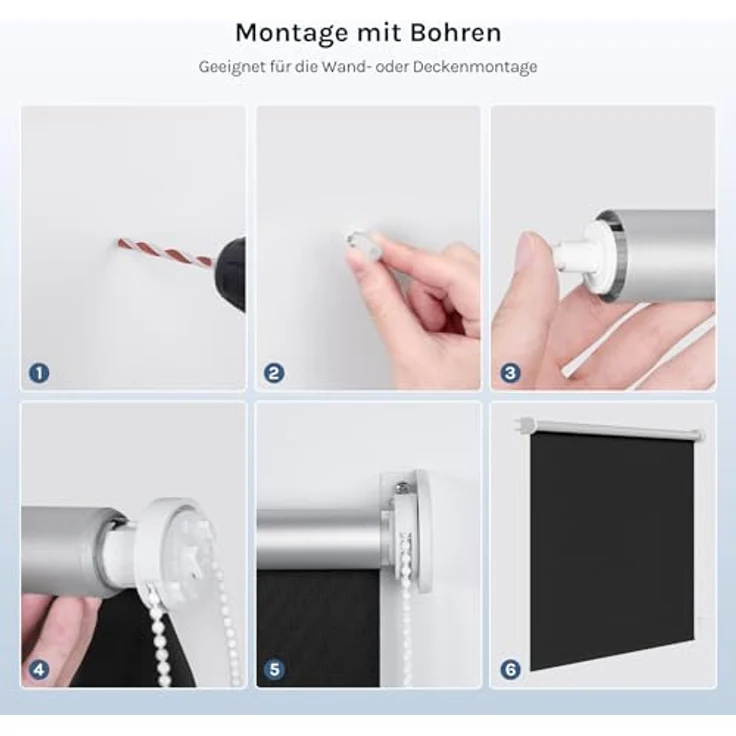 Montage mit Bohren

Geeignet für die Wand- oder Deckenmontage

1

2

3

4

5

6