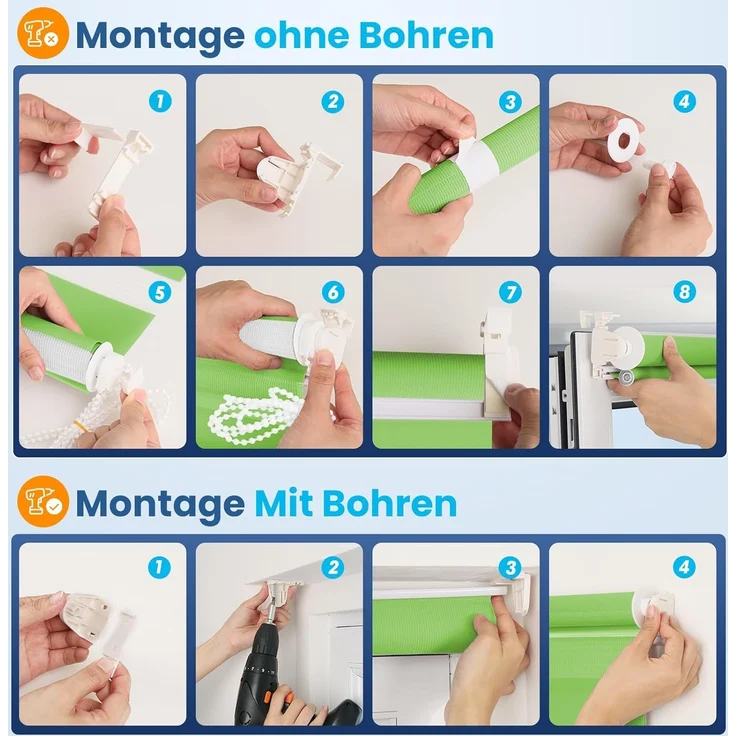 Montage ohne Bohren

1

2

3

4

5

6

7

8

Montage Mit Bohren

1

2

3

4