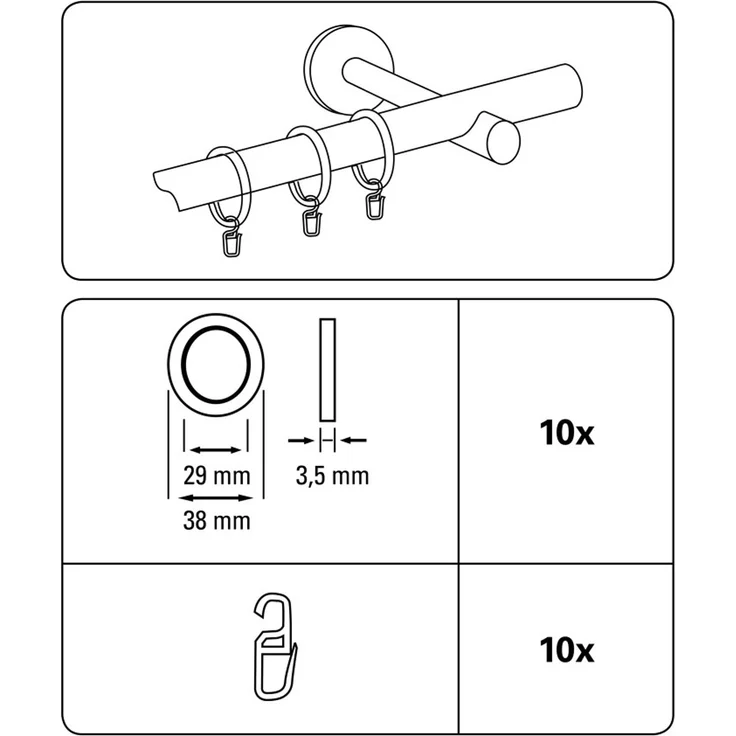 29 mm
38 mm
3,5 mm

10x

10x