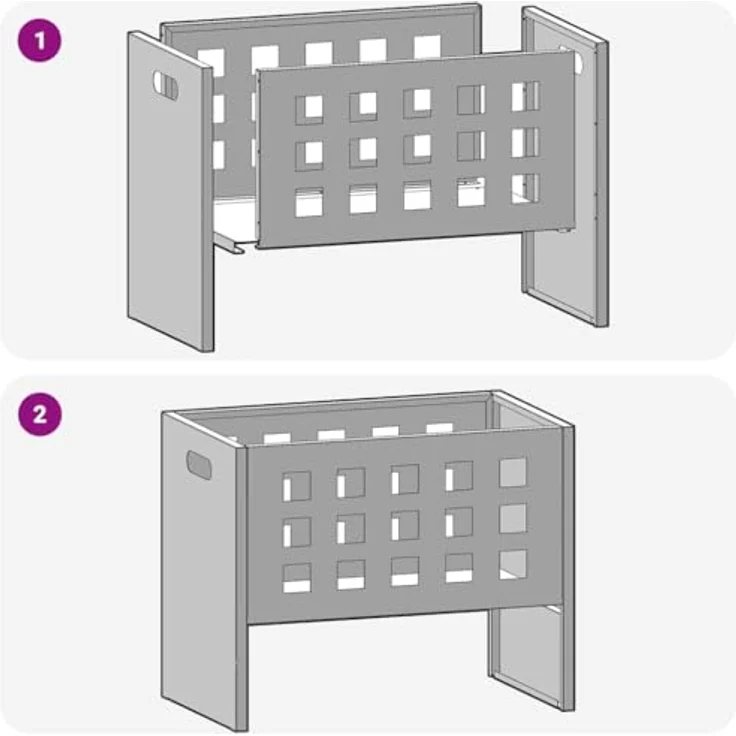 1

2