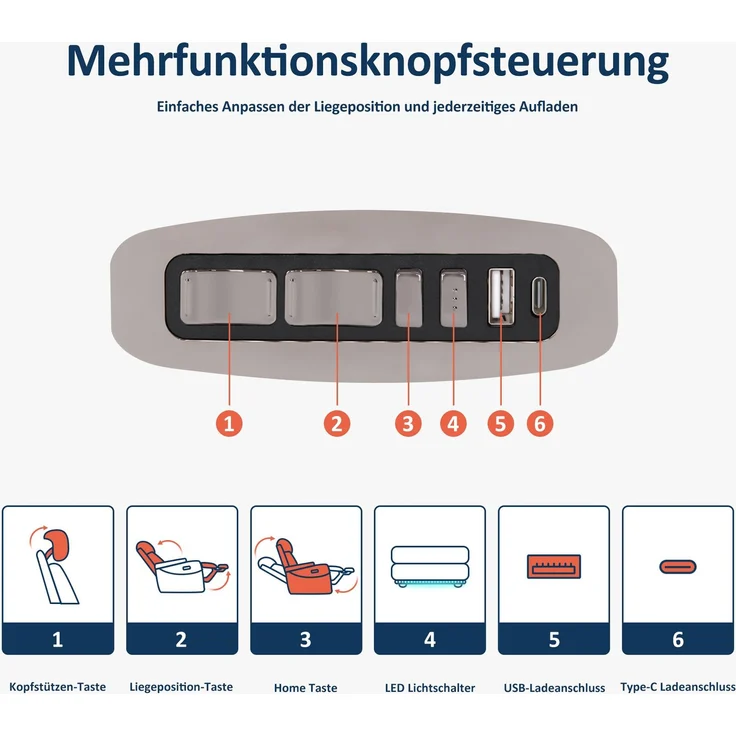 Mehrfunktionsknopfsteuerung

Einfaches Anpassen der Liegeposition und jederzeitiges Aufladen

1 2 3 4 5 6

1
Kopfstützen-Taste

2
Liegeposition-Taste

3
Home Taste

4
LED Lichtschalter

5
USB-Ladeanschluss

6
Type-C Ladeanschluss