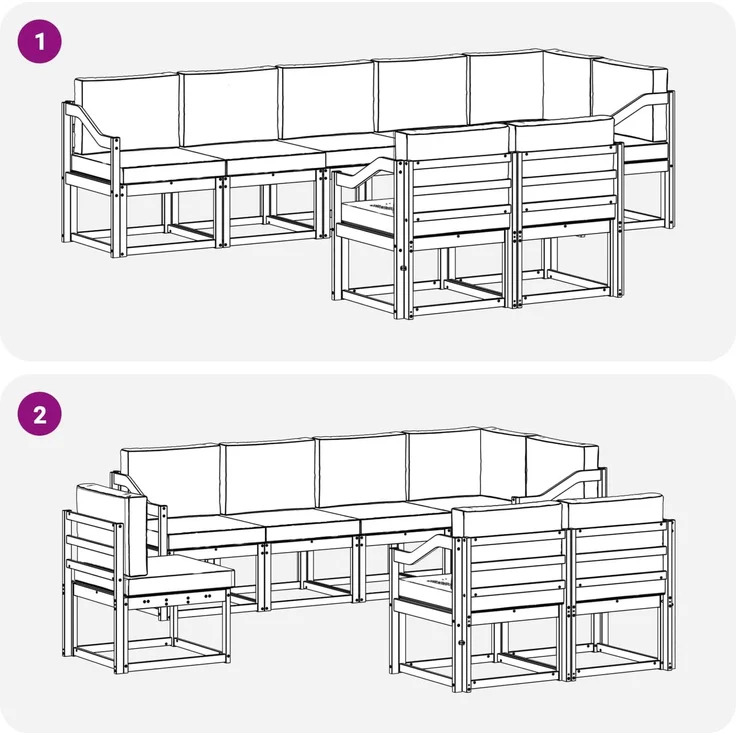 1

2