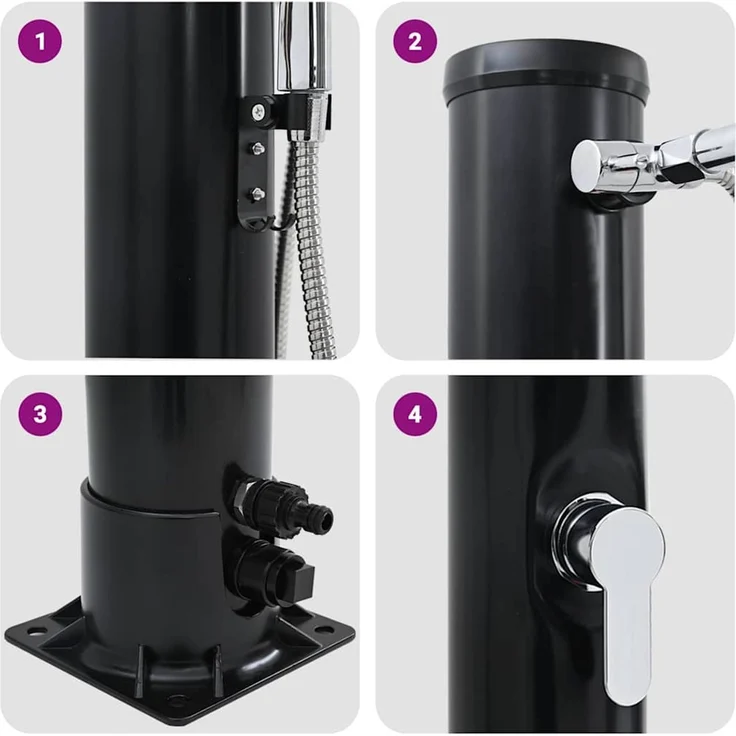 1

2

3

4