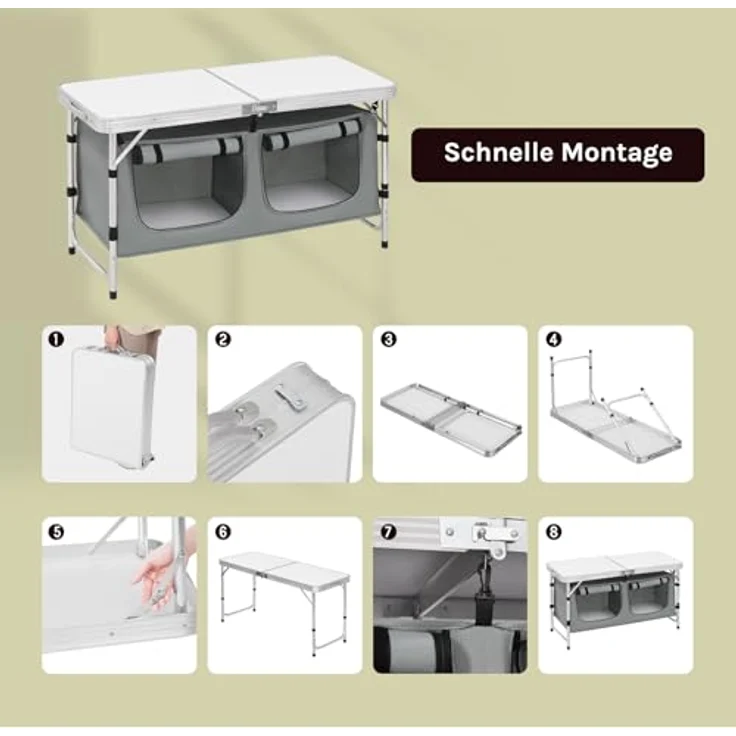 Schnelle Montage

1

2

3

4

5

6

7

8