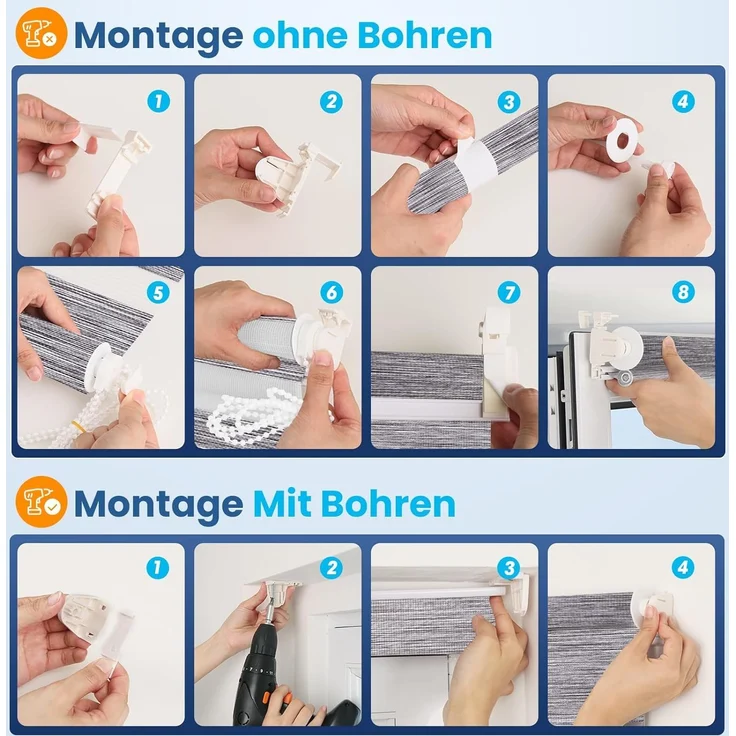 Montage ohne Bohren

1

2

3

4

5

6

7

8

Montage Mit Bohren

1

2

3

4