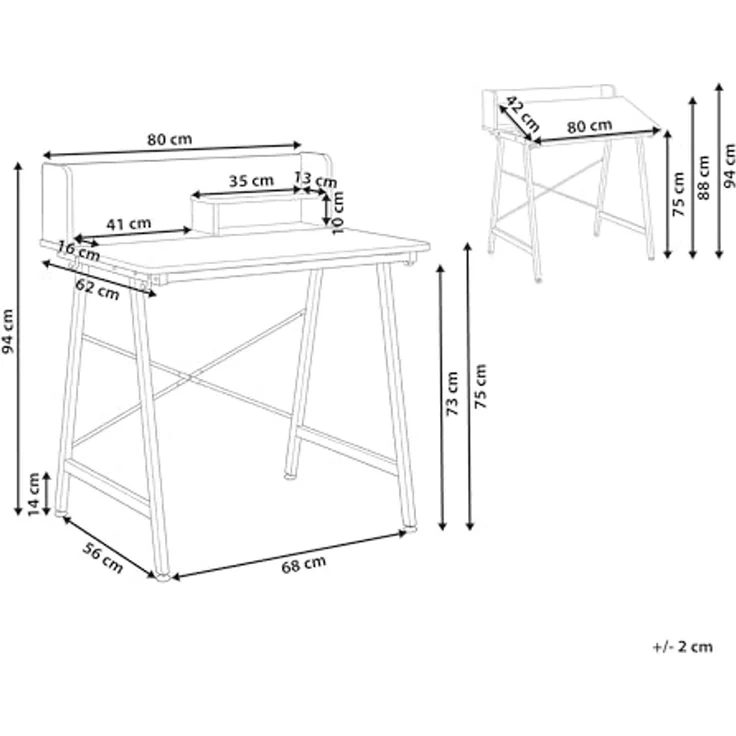 80 cm
35 cm
13 cm
10 cm
41 cm
16 cm
62 cm
94 cm
14 cm
56 cm
68 cm
73 cm
75 cm
42 cm
80 cm
75 cm
88 cm
94 cm
+/- 2 cm