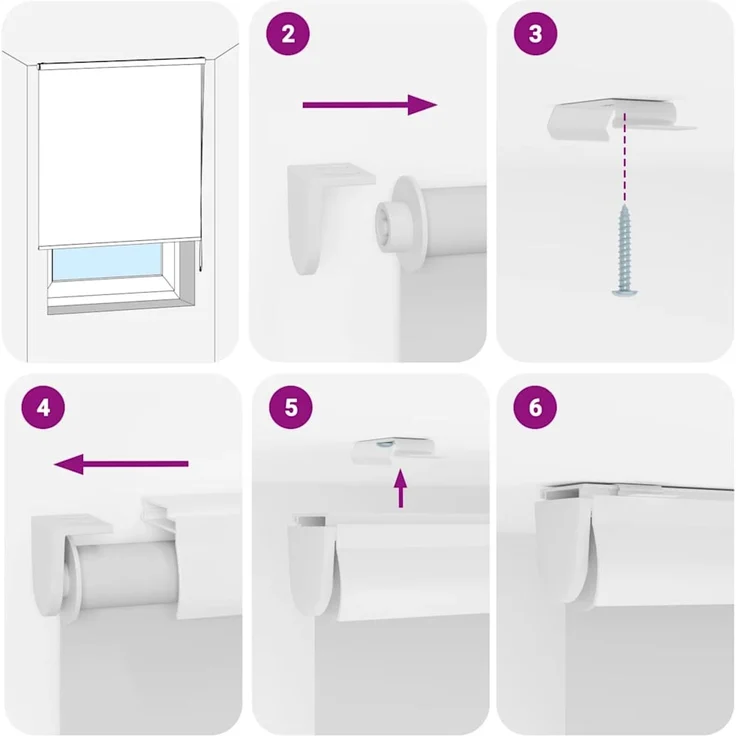 2
3
4
5
6