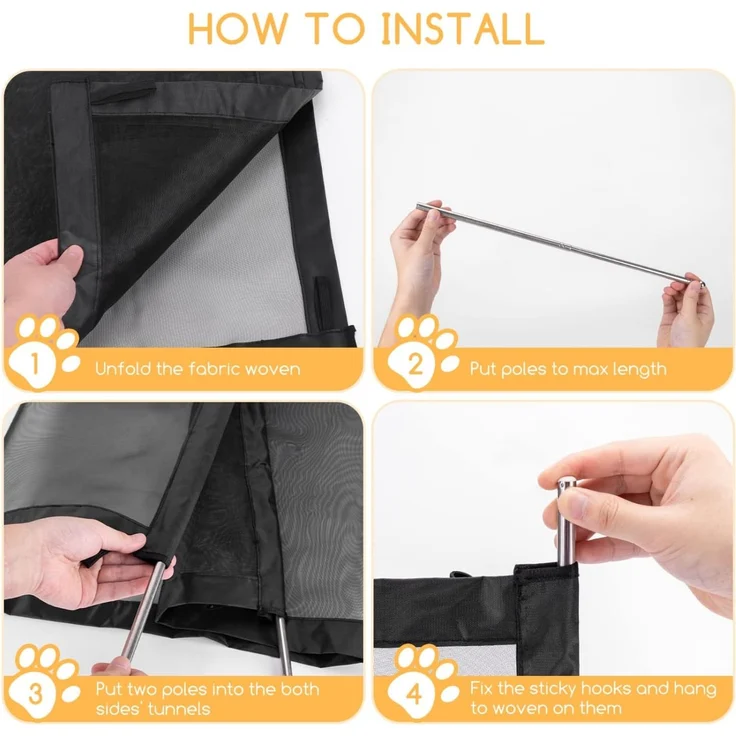 HOW TO INSTALL

1 Unfold the fabric woven

2 Put poles to max length

3 Put two poles into the both sides' tunnels

4 Fix the sticky hooks and hang to woven on them