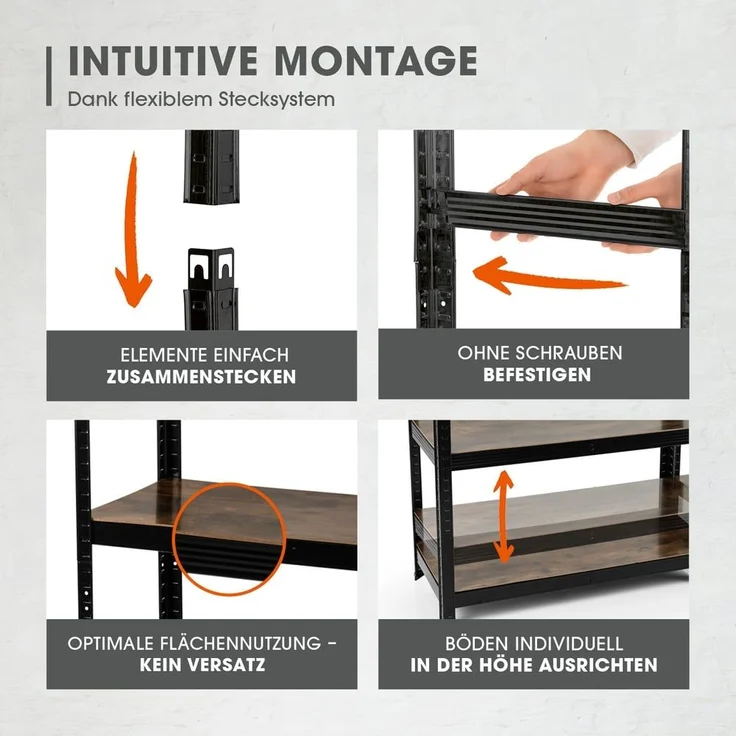 INTUITIVE MONTAGE
Dank flexiblem Stecksystem

ELEMENTE EINFACH
ZUSAMMENSTECKEN

OHNE SCHRAUBEN
BEFESTIGEN

OPTIMALE FLÄCHENNUTZUNG –
KEIN VERSATZ

BÖDEN INDIVIDUELL
IN DER HÖHE AUSRICHTEN