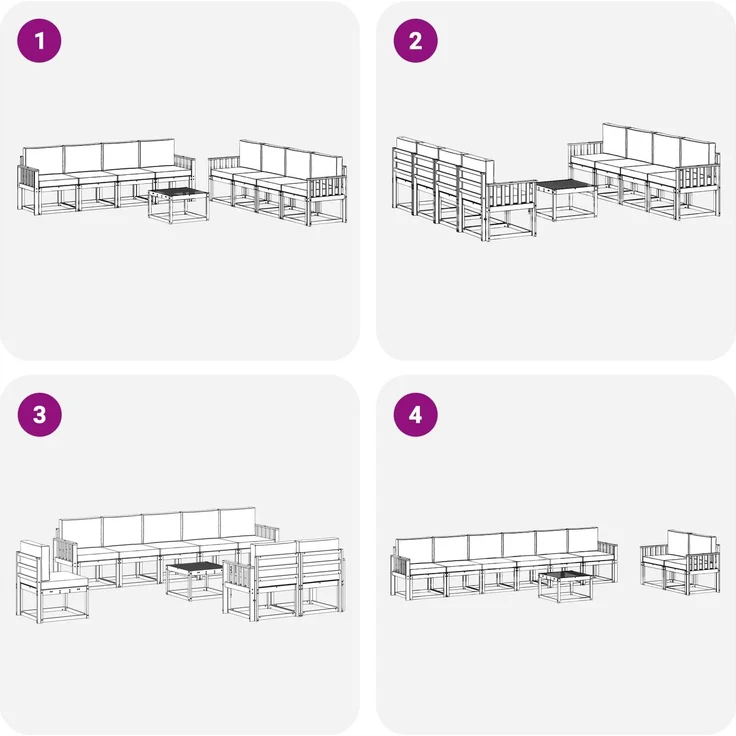 1

2

3

4