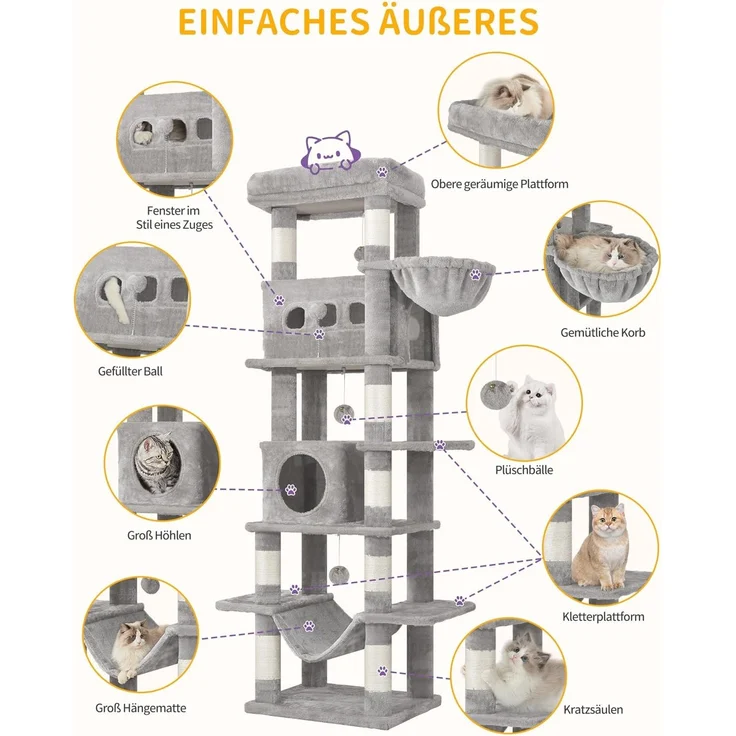 EINFACHES ÄUßERES

Fenster im
Stil eines Zuges

Gefüllter Ball

Groß Höhlen

Groß Hängematte

Obere geräumige Plattform

Gemütliche Korb

Plüschbälle

Kletterplattform

Kratzsäulen