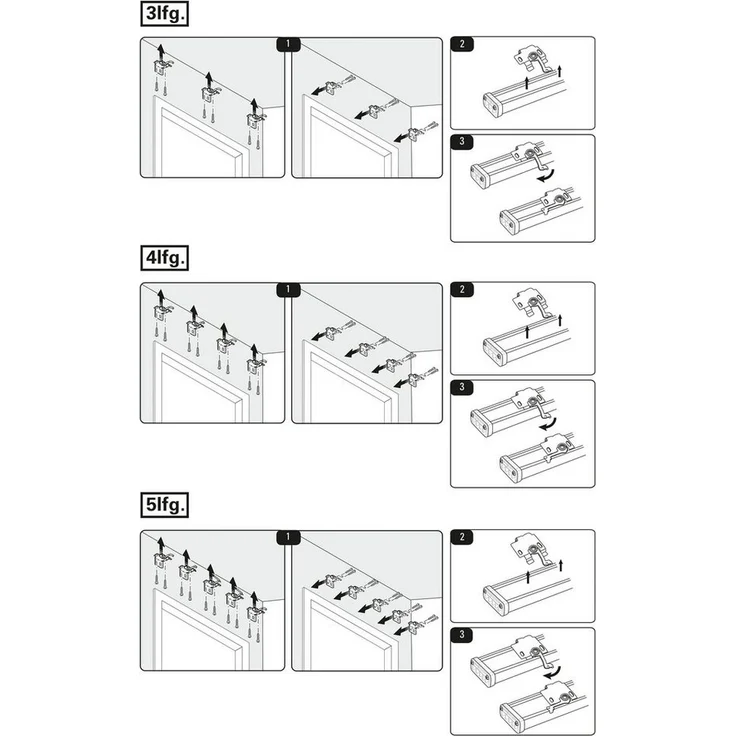 3lfg.

1

2

3

4lfg.

1

2

3

5lfg.

1

2

3